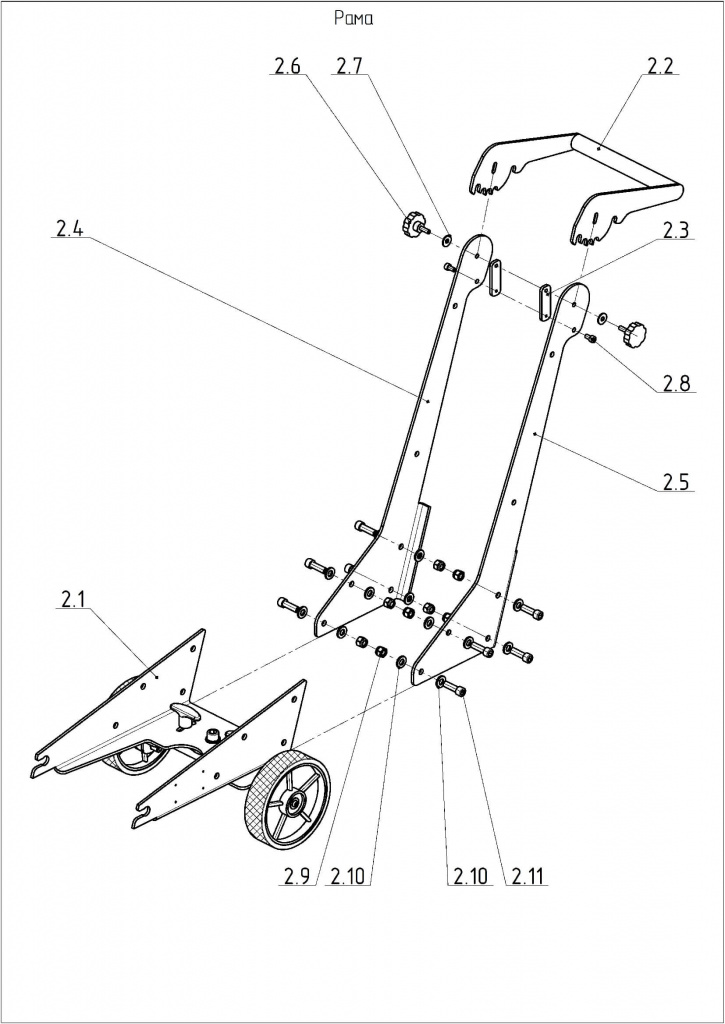 Рама

2.6
2.7
2.2
2.4
2.3
2.8
2.5
2.1
2.9
2.10
2.10
2.11